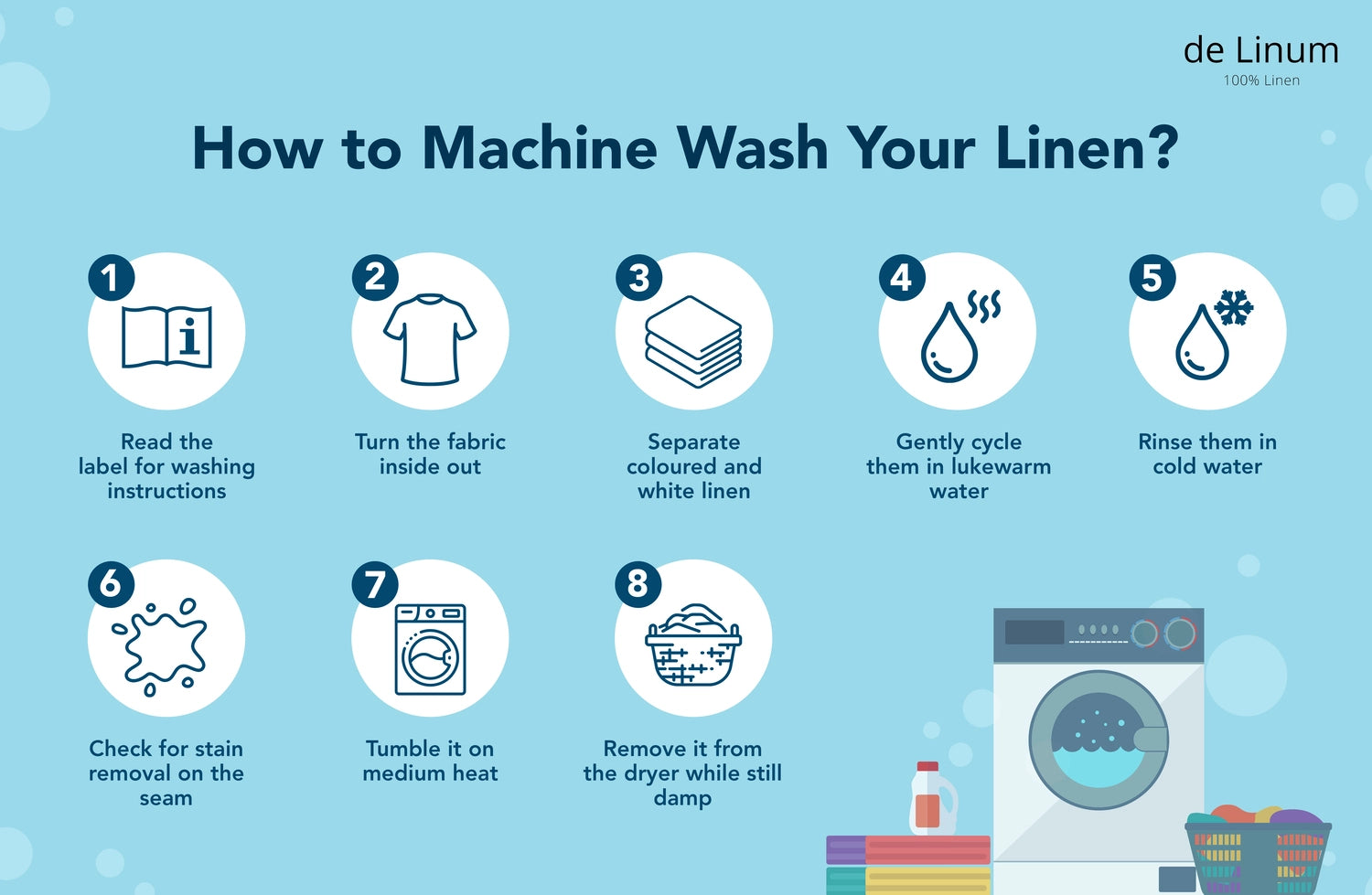 de Linum
100% Linen

How to Machine Wash Your Linen?

1
Read the label for washing instructions

2
Turn the fabric inside out

3
Separate coloured and white linen

4
Gently cycle them in lukewarm water

5
Rinse them in cold water

6
Check for stain removal on the seam

7
Tumble it on medium heat

8
Remove it from the dryer while still damp